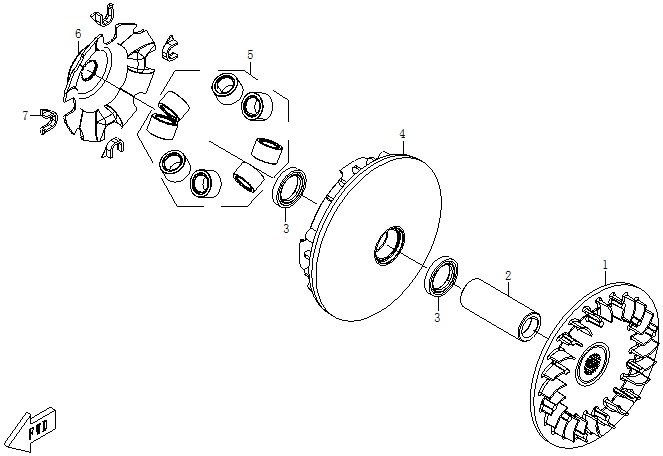 6
5
7
4
3
3
2
1
FWD