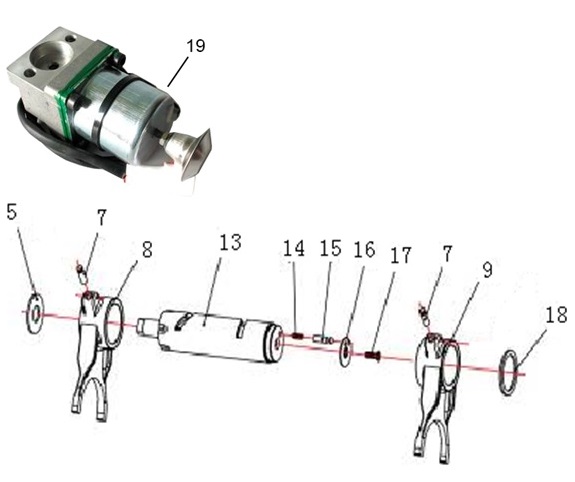 19

5

7

8

13

14

15

16

17

7

9

18